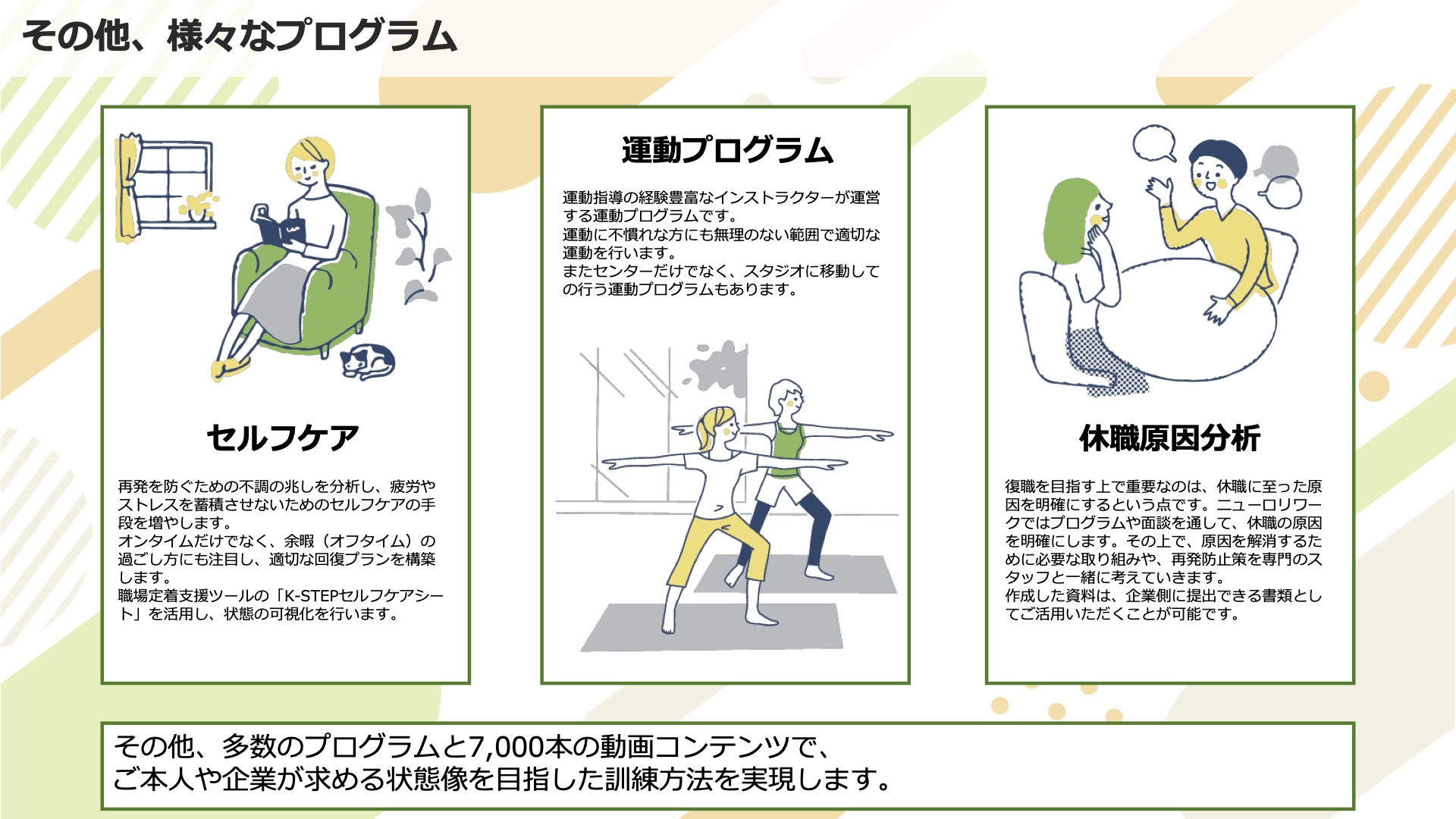 その他、様々なプログラム

セルフケア

再発を防ぐための不調の兆しを分析し、疲労やストレスを蓄積させないためのセルフケアの手段を増やします。
オンタイムだけでなく、余暇（オフタイム）の過ごし方にも注目し、適切な回復プランを構築します。
職場定着支援ツールの「K-STEPセルフケアシート」を活用し、状態の可視化を行います。

運動プログラム

運動指導の経験豊富なインストラクターが運営する運動プログラムです。
運動に不慣れな方にも無理のない範囲で適切な運動を行います。
またセンターだけでなく、スタジオに移動しての行う運動プログラムもあります。

休職原因分析

復職を目指す上で重要なのは、休職に至った原因を明確にするという点です。ニューロリワークではプログラムや面談を通して、休職の原因を明確にします。その上で、原因を解消するために必要な取り組みや、再発防止策を専門のスタッフと一緒に考えていきます。
作成した資料は、企業側に提出できる書類としてご活用いただくことが可能です。

その他、多数のプログラムと7,000本の動画コンテンツで、
ご本人や企業が求める状態像を目指した訓練方法を実現します。